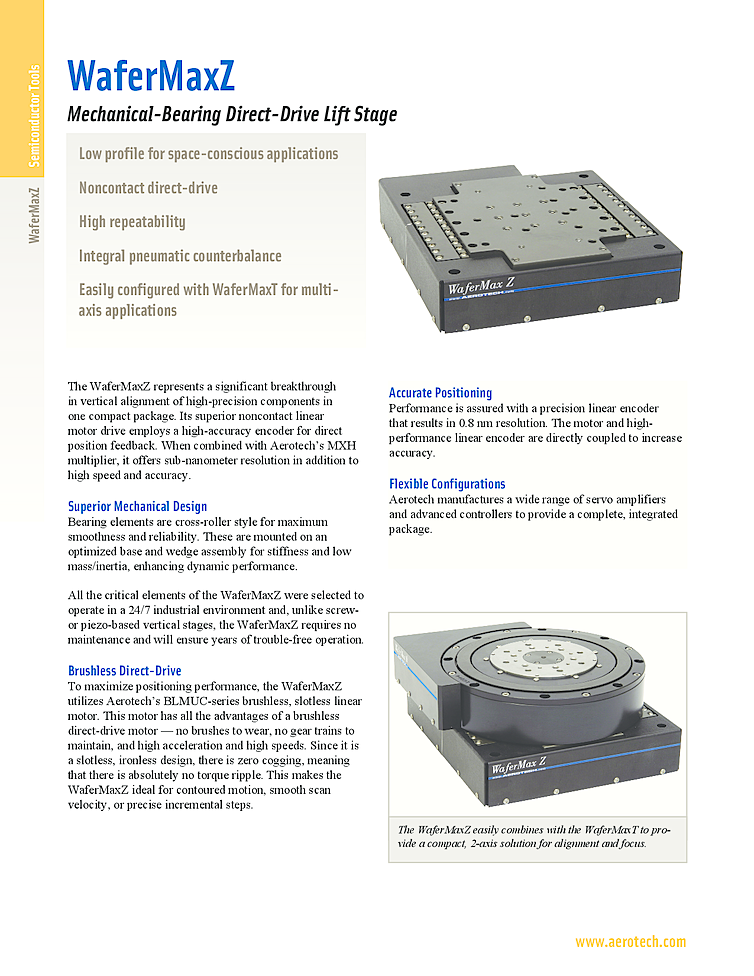 Semiconductor Tools

WaferMaxZ

WaferMaxZ

Mechanical-Bearing Direct-Drive Lift Stage

Low profile for space-conscious applications

Noncontact direct-drive

High repeatability

Integral pneumatic counterbalance

Easily configured with WaferMaxT for multi-axis applications

WaferMax Z

AEROTECH

The WaferMaxZ represents a significant breakthrough in vertical alignment of high-precision components in one compact package. Its superior noncontact linear motor drive employs a high-accuracy encoder for direct position feedback. When combined with Aerotech's MXH multiplier, it offers sub-nanometer resolution in addition to high speed and accuracy.

Superior Mechanical Design

Bearing elements are cross-roller style for maximum smoothness and reliability. These are mounted on an optimized base and wedge assembly for stiffness and low mass/inertia, enhancing dynamic performance.

All the critical elements of the WaferMaxZ were selected to operate in a 24/7 industrial environment and, unlike screw- or piezo-based vertical stages, the WaferMaxZ requires no maintenance and will ensure years of trouble-free operation.

Brushless Direct-Drive

To maximize positioning performance, the WaferMaxZ utilizes Aerotech's BLMUC-series brushless, slotless linear motor. This motor has all the advantages of a brushless direct-drive motor — no brushes to wear, no gear trains to maintain, and high acceleration and high speeds. Since it is a slotless, ironless design, there is zero cogging, meaning that there is absolutely no torque ripple. This makes the WaferMaxZ ideal for contoured motion, smooth scan velocity, or precise incremental steps.

Accurate Positioning

Performance is assured with a precision linear encoder that results in 0.8 nm resolution. The motor and high-performance linear encoder are directly coupled to increase accuracy.

Flexible Configurations

Aerotech manufactures a wide range of servo amplifiers and advanced controllers to provide a complete, integrated package.

WaferMax Z

AEROTECH

The WaferMaxZ easily combines with the WaferMaxT to provide a compact, 2-axis solution for alignment and focus.

www.aerotech.com