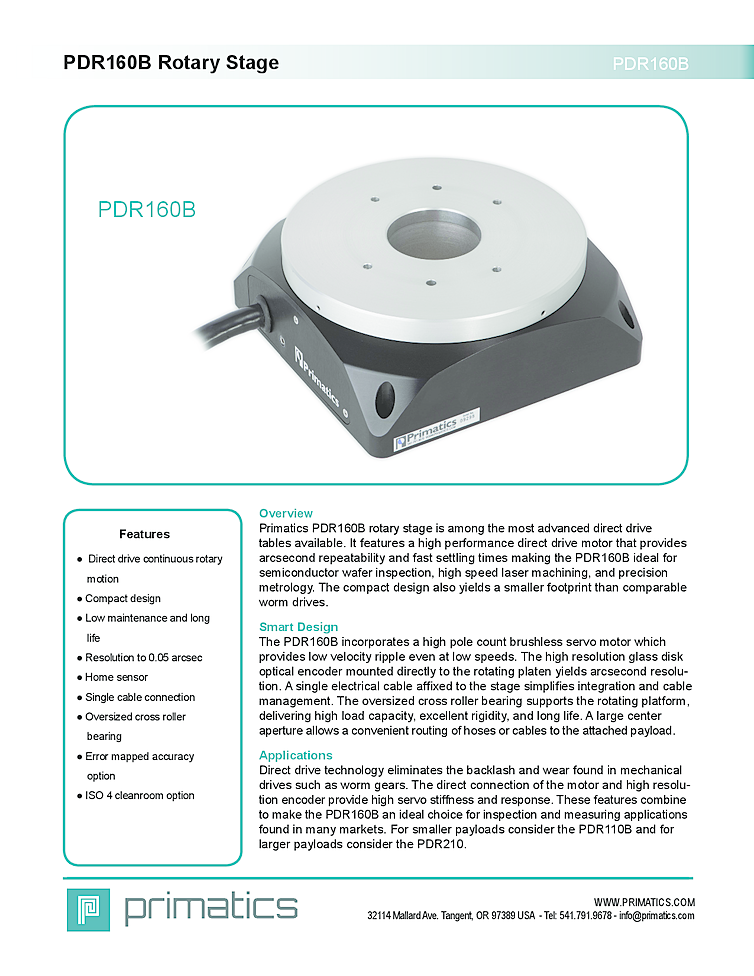 PDR160B Rotary Stage

PDR160B

PDR160B

Primatics

Primatics

Features

● Direct drive continuous rotary motion
● Compact design
● Low maintenance and long life
● Resolution to 0.05 arcsec
● Home sensor
● Single cable connection
● Oversized cross roller bearing
● Error mapped accuracy option
● ISO 4 cleanroom option

Overview
Primatics PDR160B rotary stage is among the most advanced direct drive tables available. It features a high performance direct drive motor that provides arcsecond repeatability and fast settling times making the PDR160B ideal for semiconductor wafer inspection, high speed laser machining, and precision metrology. The compact design also yields a smaller footprint than comparable worm drives.

Smart Design
The PDR160B incorporates a high pole count brushless servo motor which provides low velocity ripple even at low speeds. The high resolution glass disk optical encoder mounted directly to the rotating platen yields arcsecond resolution. A single electrical cable affixed to the stage simplifies integration and cable management. The oversized cross roller bearing supports the rotating platform, delivering high load capacity, excellent rigidity, and long life. A large center aperture allows a convenient routing of hoses or cables to the attached payload.

Applications
Direct drive technology eliminates the backlash and wear found in mechanical drives such as worm gears. The direct connection of the motor and high resolution encoder provide high servo stiffness and response. These features combine to make the PDR160B an ideal choice for inspection and measuring applications found in many markets. For smaller payloads consider the PDR110B and for larger payloads consider the PDR210.

primatics

WWW.PRIMATICS.COM
32114 Mallard Ave. Tangent, OR 97389 USA - Tel: 541.791.9678 - info@primatics.com