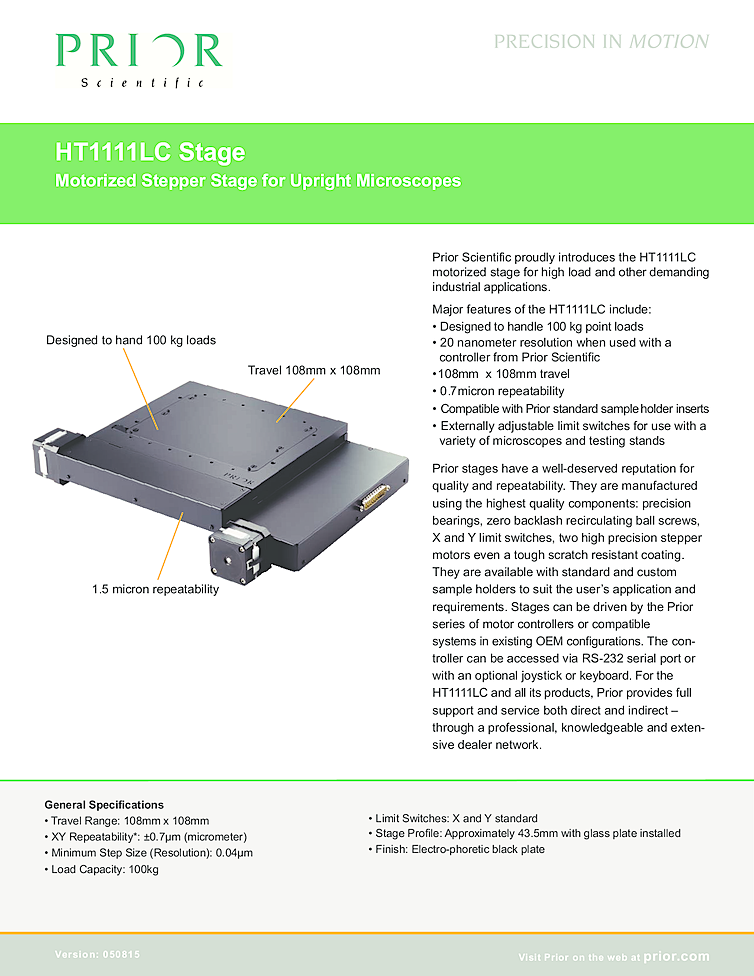 PRIOR
Scientific

PRECISION IN MOTION

HT1111LC Stage
Motorized Stepper Stage for Upright Microscopes

Designed to hand 100 kg loads

Travel 108mm x 108mm

1.5 micron repeatability

Prior Scientific proudly introduces the HT1111LC motorized stage for high load and other demanding industrial applications.

Major features of the HT1111LC include:
• Designed to handle 100 kg point loads
• 20 nanometer resolution when used with a controller from Prior Scientific
•108mm x 108mm travel
• 0.7micron repeatability
• Compatible with Prior standard sampleholder inserts
• Externally adjustable limit switches for use with a variety of microscopes and testing stands

Prior stages have a well-deserved reputation for quality and repeatability. They are manufactured using the highest quality components: precision bearings, zero backlash recirculating ball screws, X and Y limit switches, two high precision stepper motors even a tough scratch resistant coating. They are available with standard and custom sample holders to suit the user's application and requirements. Stages can be driven by the Prior series of motor controllers or compatible systems in existing OEM configurations. The controller can be accessed via RS-232 serial port or with an optional joystick or keyboard. For the HT1111LC and all its products, Prior provides full support and service both direct and indirect – through a professional, knowledgeable and extensive dealer network.

General Specifications
• Travel Range: 108mm x 108mm
• XY Repeatability*: ±0.7μm (micrometer)
• Minimum Step Size (Resolution): 0.04μm
• Load Capacity: 100kg

• Limit Switches: X and Y standard
• Stage Profile: Approximately 43.5mm with glass plate installed
• Finish: Electro-phoretic black plate

Version: 050815

Visit Prior on the web at prior.com