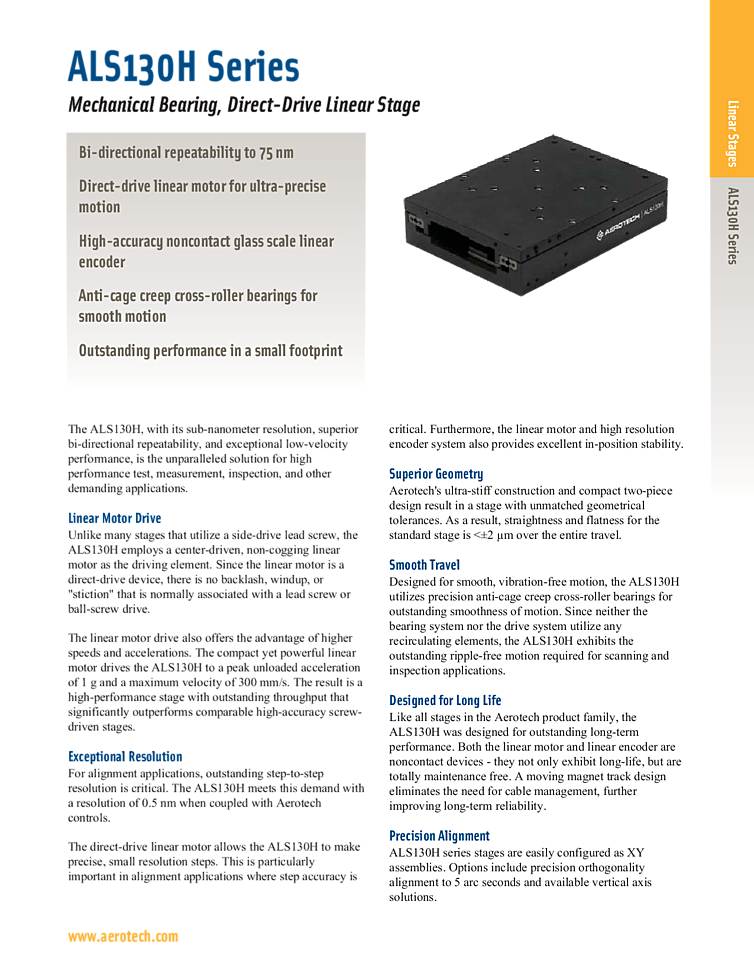 ALS130H Series

Mechanical Bearing, Direct-Drive Linear Stage

Bi-directional repeatability to 75 nm

Direct-drive linear motor for ultra-precise motion

High-accuracy noncontact glass scale linear encoder

Anti-cage creep cross-roller bearings for smooth motion

Outstanding performance in a small footprint

AEROTECH | ALS130H

Linear Stages

ALS130H Series

The ALS130H, with its sub-nanometer resolution, superior bi-directional repeatability, and exceptional low-velocity performance, is the unparalleled solution for high performance test, measurement, inspection, and other demanding applications.

Linear Motor Drive
Unlike many stages that utilize a side-drive lead screw, the ALS130H employs a center-driven, non-cogging linear motor as the driving element. Since the linear motor is a direct-drive device, there is no backlash, windup, or "stiction" that is normally associated with a lead screw or ball-screw drive.

The linear motor drive also offers the advantage of higher speeds and accelerations. The compact yet powerful linear motor drives the ALS130H to a peak unloaded acceleration of 1 g and a maximum velocity of 300 mm/s. The result is a high-performance stage with outstanding throughput that significantly outperforms comparable high-accuracy screw-driven stages.

Exceptional Resolution
For alignment applications, outstanding step-to-step resolution is critical. The ALS130H meets this demand with a resolution of 0.5 nm when coupled with Aerotech controls.

The direct-drive linear motor allows the ALS130H to make precise, small resolution steps. This is particularly important in alignment applications where step accuracy is critical. Furthermore, the linear motor and high resolution encoder system also provides excellent in-position stability.

Superior Geometry
Aerotech's ultra-stiff construction and compact two-piece design result in a stage with unmatched geometrical tolerances. As a result, straightness and flatness for the standard stage is <±2 µm over the entire travel.

Smooth Travel
Designed for smooth, vibration-free motion, the ALS130H utilizes precision anti-cage creep cross-roller bearings for outstanding smoothness of motion. Since neither the bearing system nor the drive system utilize any recirculating elements, the ALS130H exhibits the outstanding ripple-free motion required for scanning and inspection applications.

Designed for Long Life
Like all stages in the Aerotech product family, the ALS130H was designed for outstanding long-term performance. Both the linear motor and linear encoder are noncontact devices - they not only exhibit long-life, but are totally maintenance free. A moving magnet track design eliminates the need for cable management, further improving long-term reliability.

Precision Alignment
ALS130H series stages are easily configured as XY assemblies. Options include precision orthogonality alignment to 5 arc seconds and available vertical axis solutions.

www.aerotech.com